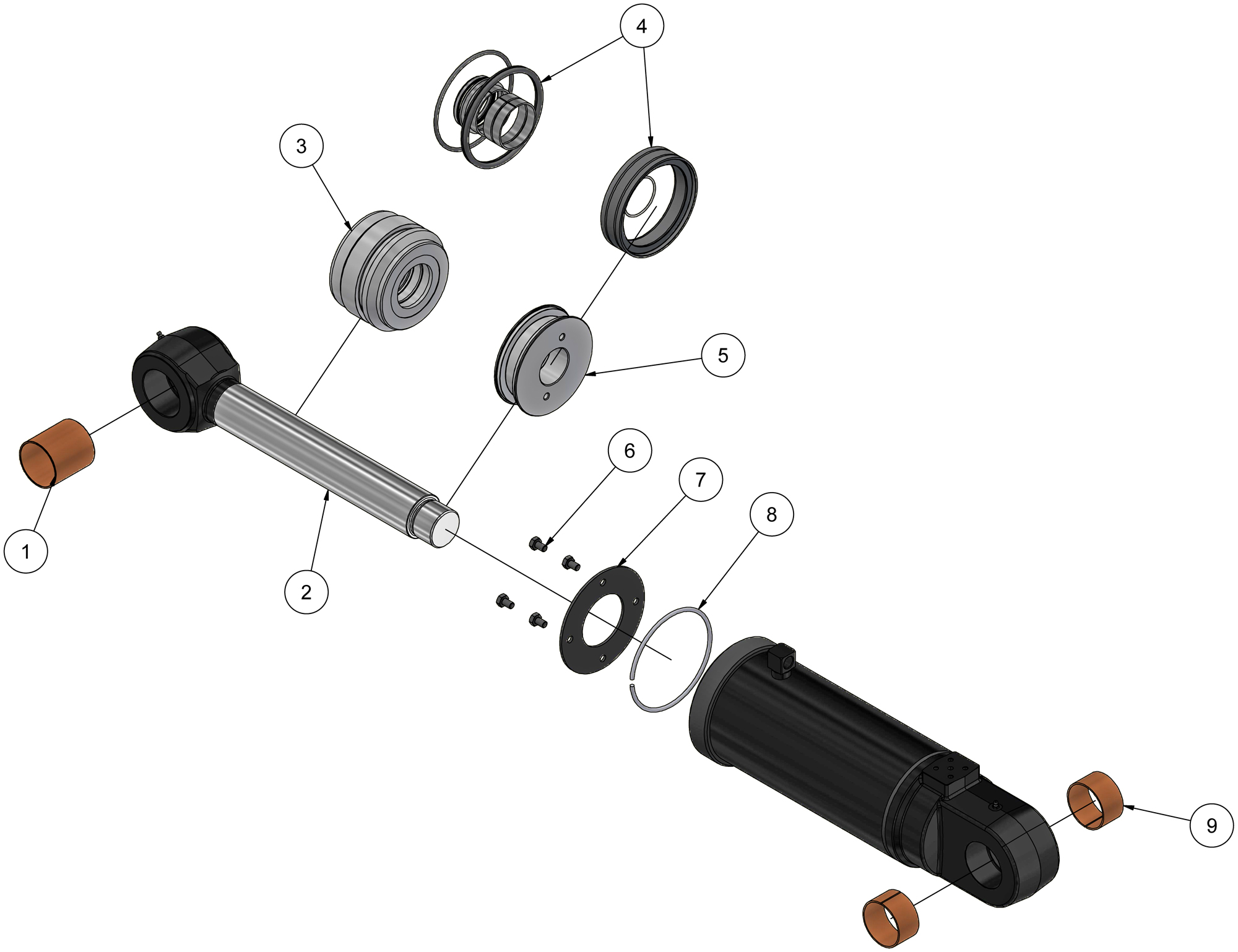 4
3
5
6
7
8
1
2
9