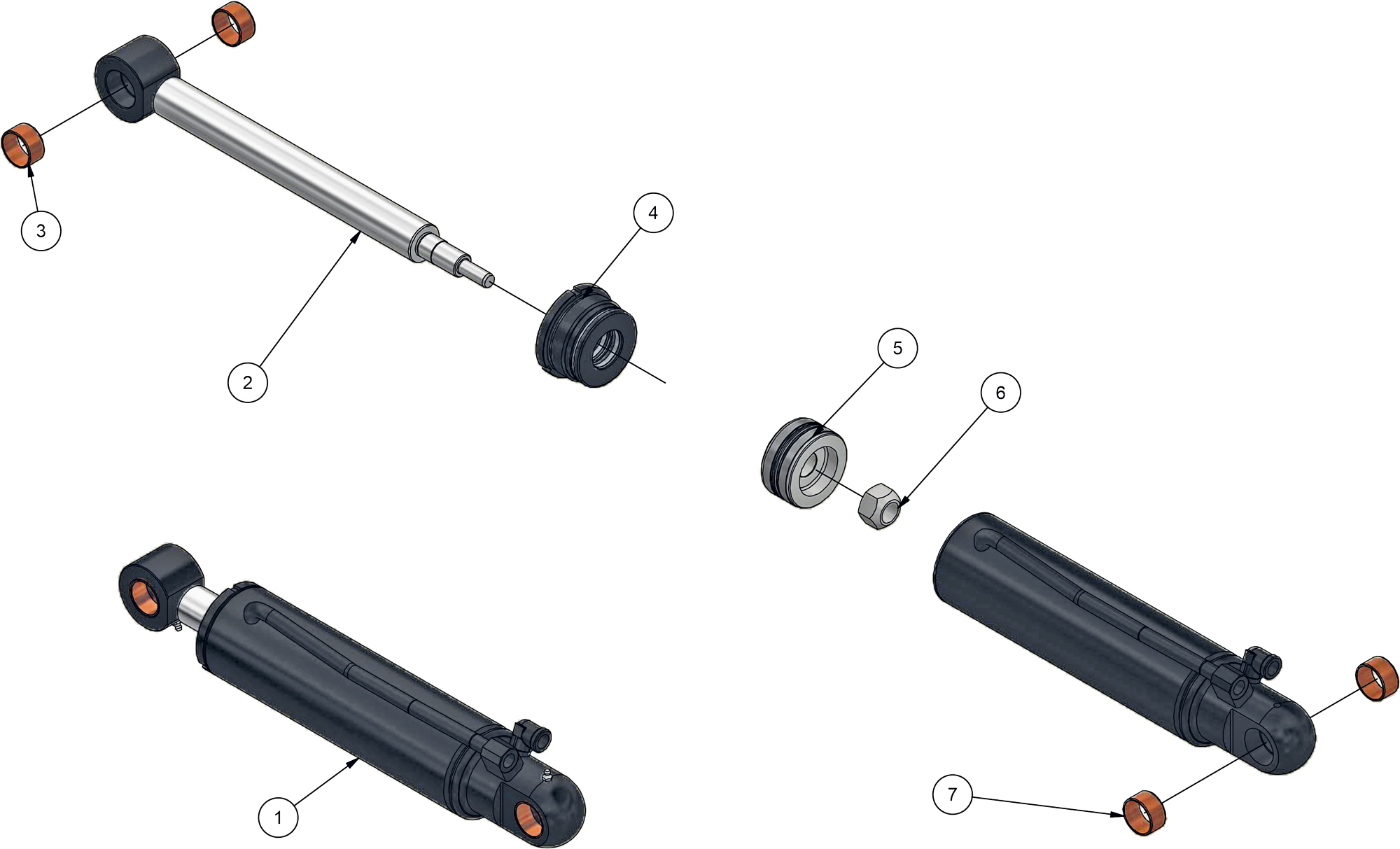 3

4

2

5

6

1

7