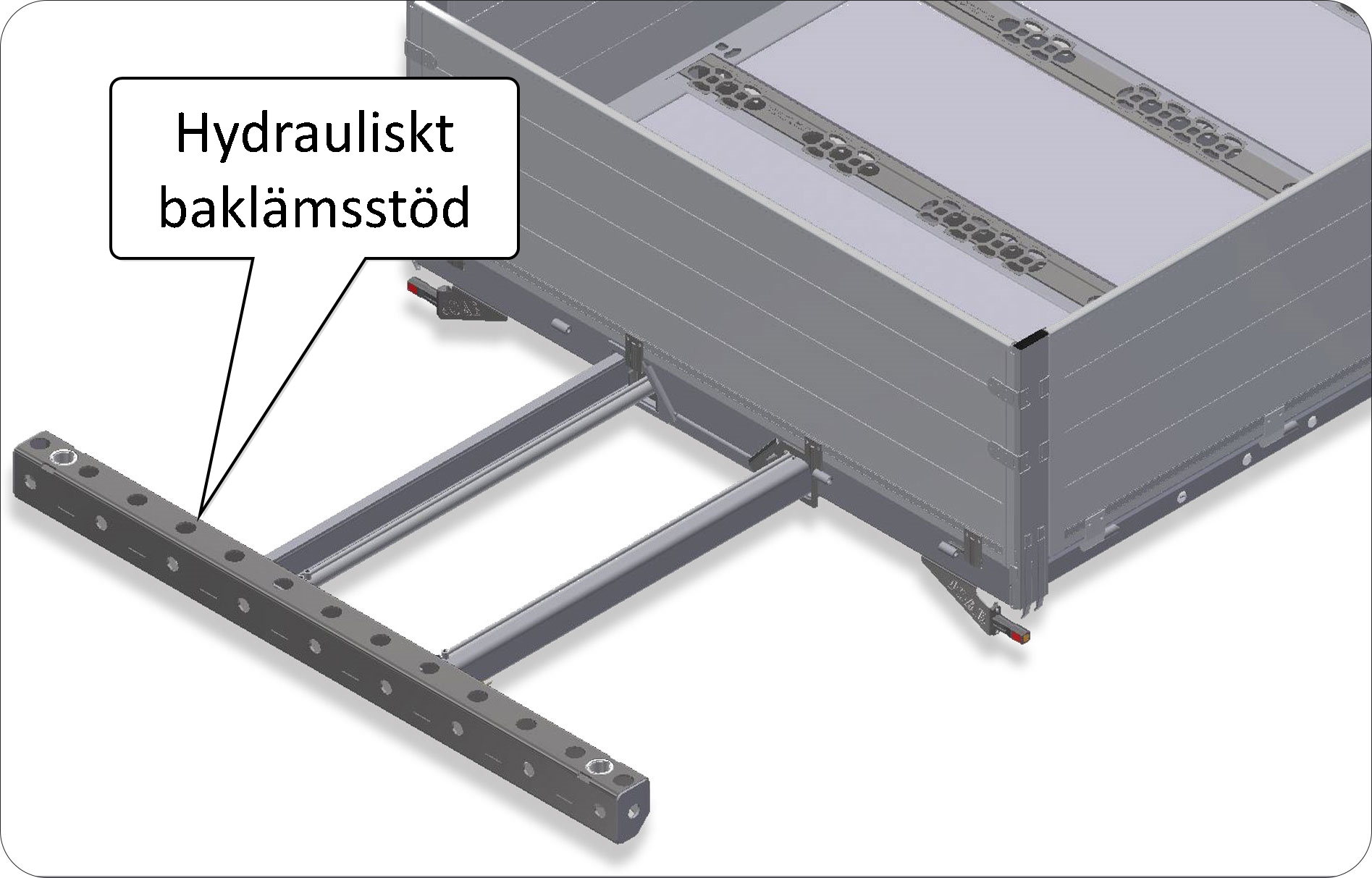 Hydrauliskt baklämsstöd